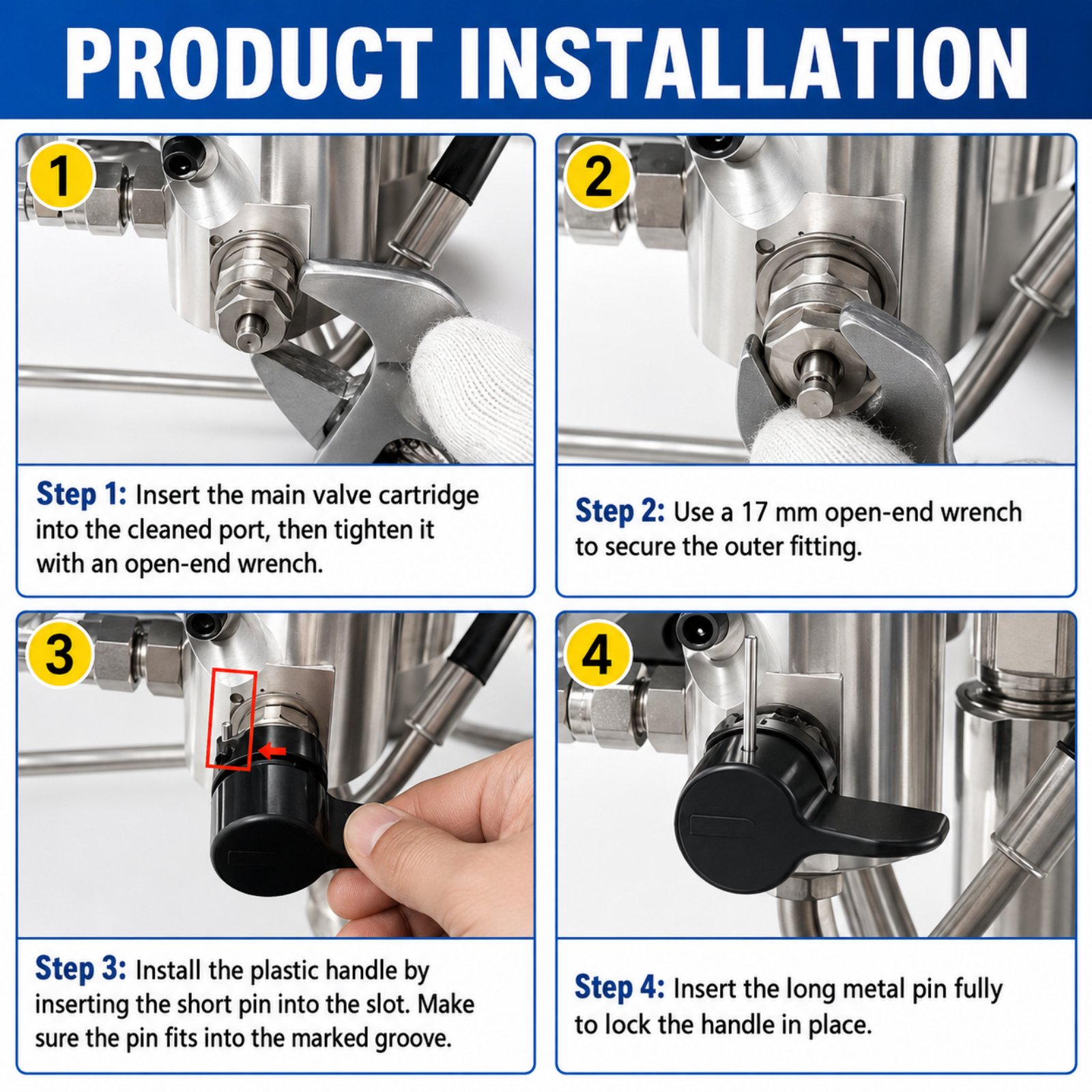 PRODUCT INSTALLATION

1

Step 1: Insert the main valve cartridge into the cleaned port, then tighten it with an open-end wrench.

2

Step 2: Use a 17 mm open-end wrench to secure the outer fitting.

3

Step 3: Install the plastic handle by inserting the short pin into the slot. Make sure the pin fits into the marked groove.

4

Step 4: Insert the long metal pin fully to lock the handle in place.